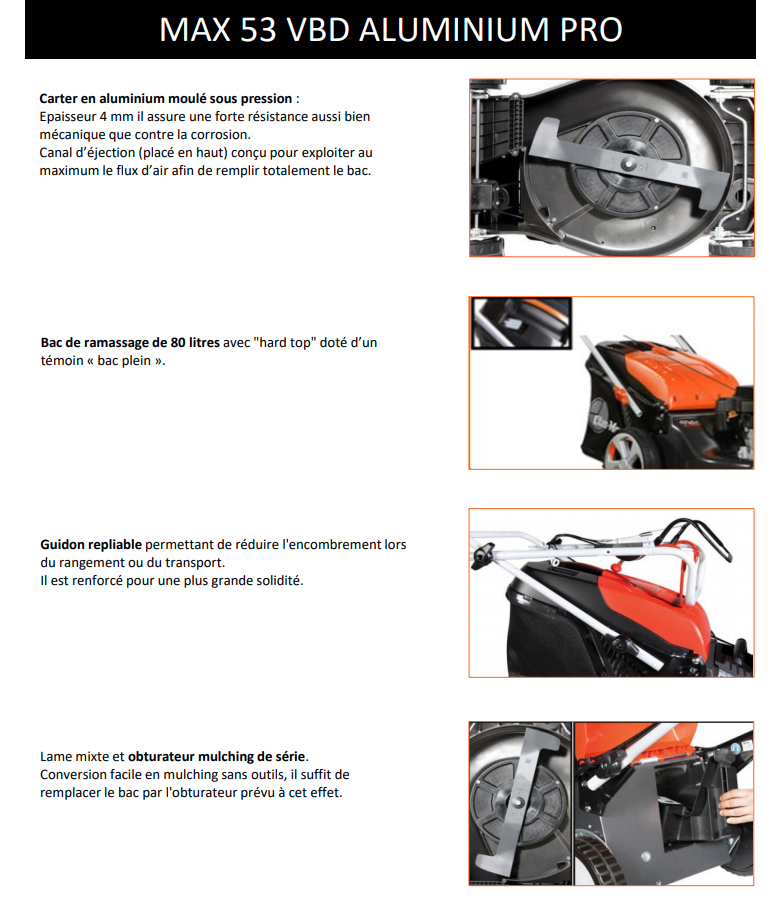 MAX 53 VBD ALUMINIUM PRO

Carter en aluminium moulé sous pression :
Epaisseur 4 mm il assure une forte résistance aussi bien mécanique que contre la corrosion.
Canal d'éjection (placé en haut) conçu pour exploiter au maximum le flux d'air afin de remplir totalement le bac.

Bac de ramassage de 80 litres avec "hard top" doté d'un témoin « bac plein ».

Guidon repliable permettant de réduire l'encombrement lors du rangement ou du transport.
Il est renforcé pour une plus grande solidité.

Lame mixte et obturateur mulching de série.
Conversion facile en mulching sans outils, il suffit de remplacer le bac par l'obturateur prévu à cet effet.