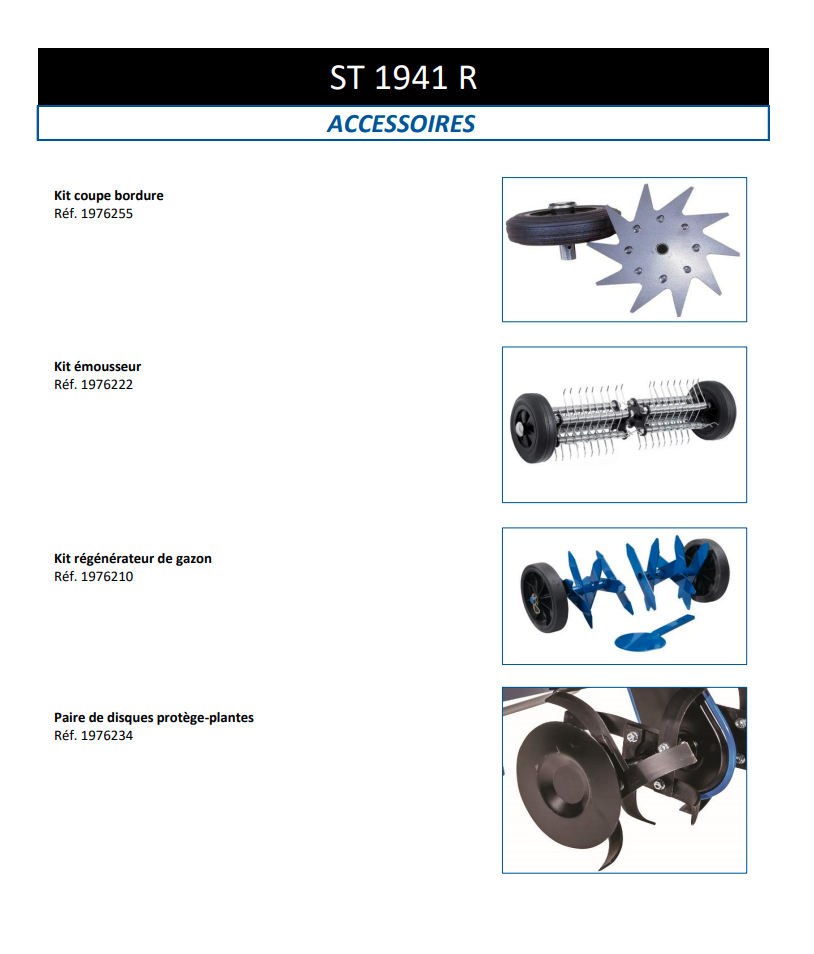 ST 1941 R

ACCESSOIRES

Kit coupe bordure
Réf. 1976255

Kit émousseur
Réf. 1976222

Kit régénérateur de gazon
Réf. 1976210

Paire de disques protège-plantes
Réf. 1976234